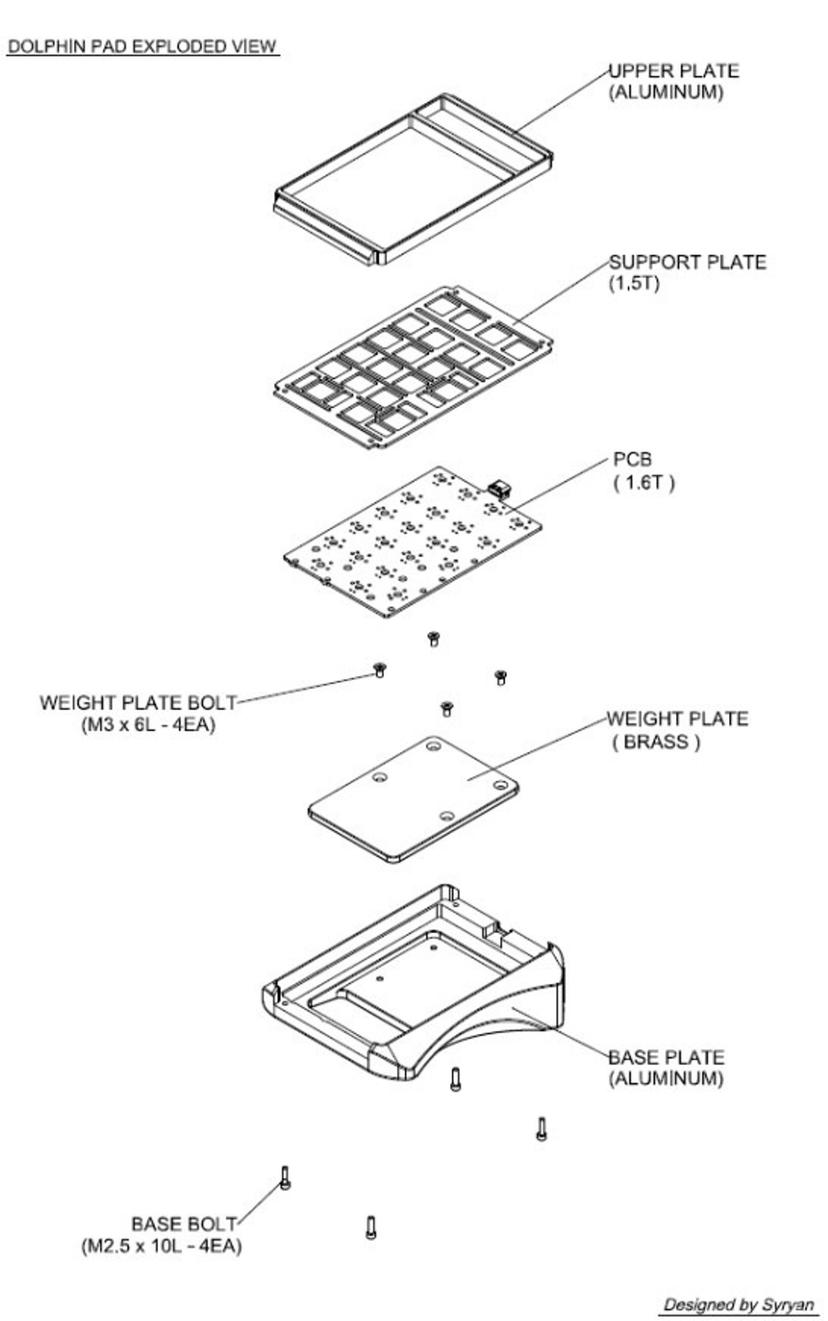 DOLPHIN PAD EXPLODED VIEW

UPPER PLATE
(ALUMINUM)

SUPPORT PLATE
(1.5T)

PCB
( 1.6T )

WEIGHT PLATE BOLT
(M3 x 6L - 4EA)

WEIGHT PLATE
( BRASS )

BASE PLATE
(ALUMINUM)

BASE BOLT
(M2.5 x 10L - 4EA)

Designed by Syryan