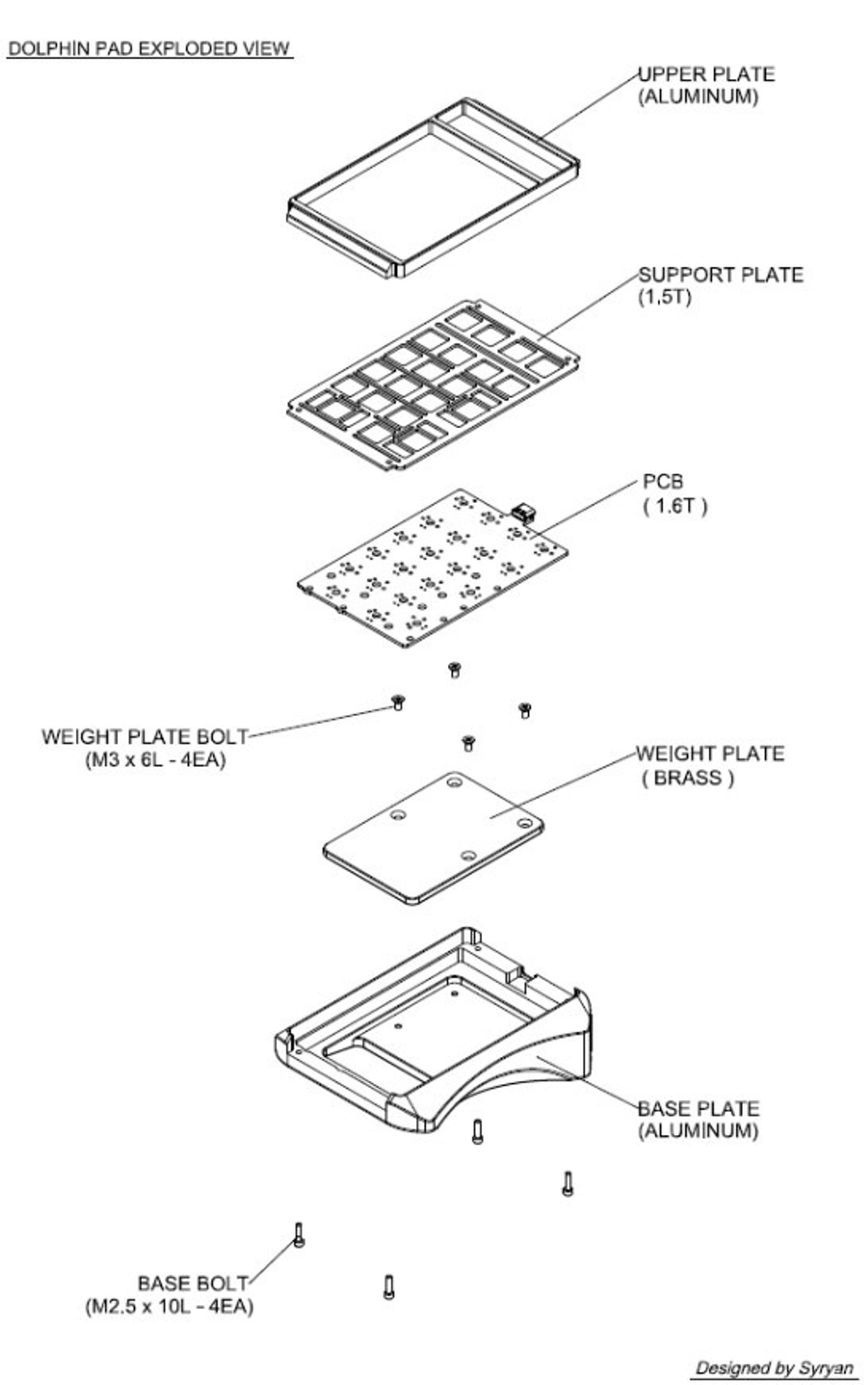 DOLPHIN PAD EXPLODED VIEW

UPPER PLATE
(ALUMINUM)

SUPPORT PLATE
(1.5T)

PCB
( 1.6T )

WEIGHT PLATE BOLT
(M3 x 6L - 4EA)

WEIGHT PLATE
( BRASS )

BASE PLATE
(ALUMINUM)

BASE BOLT
(M2.5 x 10L - 4EA)

Designed by Syryan