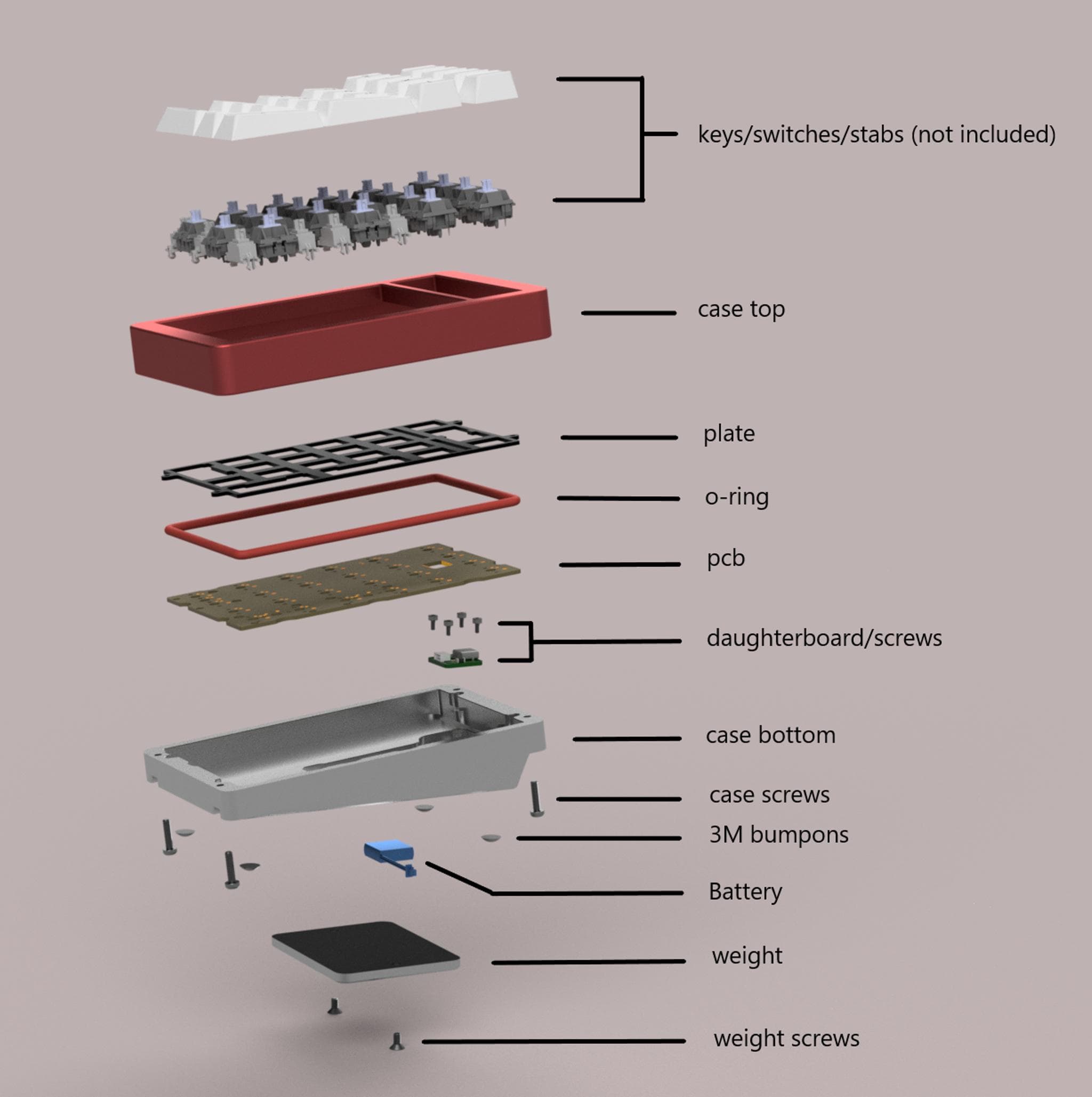 keys/switches/stabs (not included)

case top

plate

o-ring

pcb

daughterboard/screws

case bottom

case screws

3M bumpons

Battery

weight

weight screws