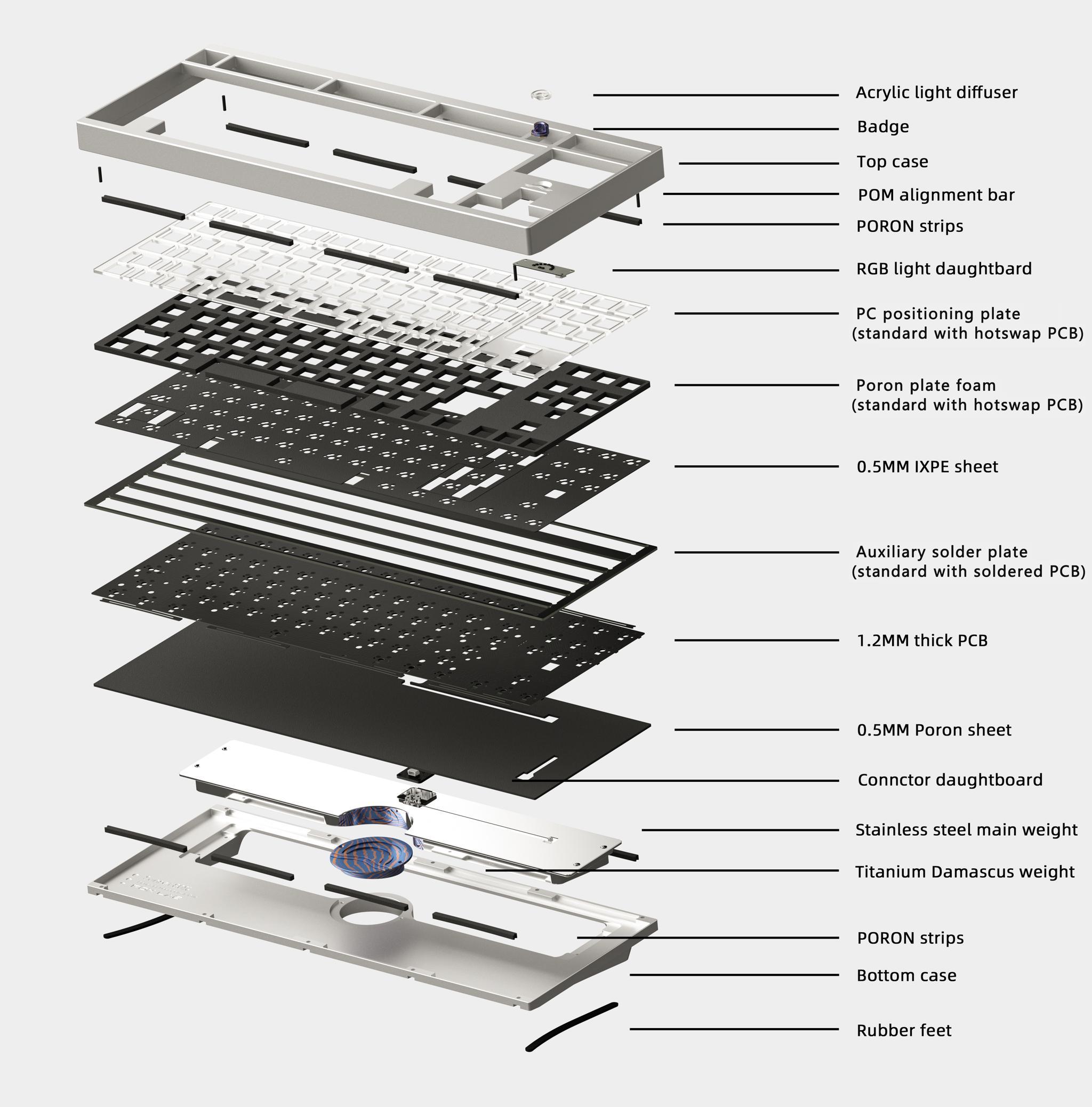 Acrylic light diffuser

Badge

Top case

POM alignment bar

PORON strips

RGB light daughtbard

PC positioning plate
(standard with hotswap PCB)

Poron plate foam
(standard with hotswap PCB)

0.5MM IXPE sheet

Auxiliary solder plate
(standard with soldered PCB)

1.2MM thick PCB

0.5MM Poron sheet

Connctor daughtboard

Stainless steel main weight

Titanium Damascus weight

PORON strips

Bottom case

Rubber feet