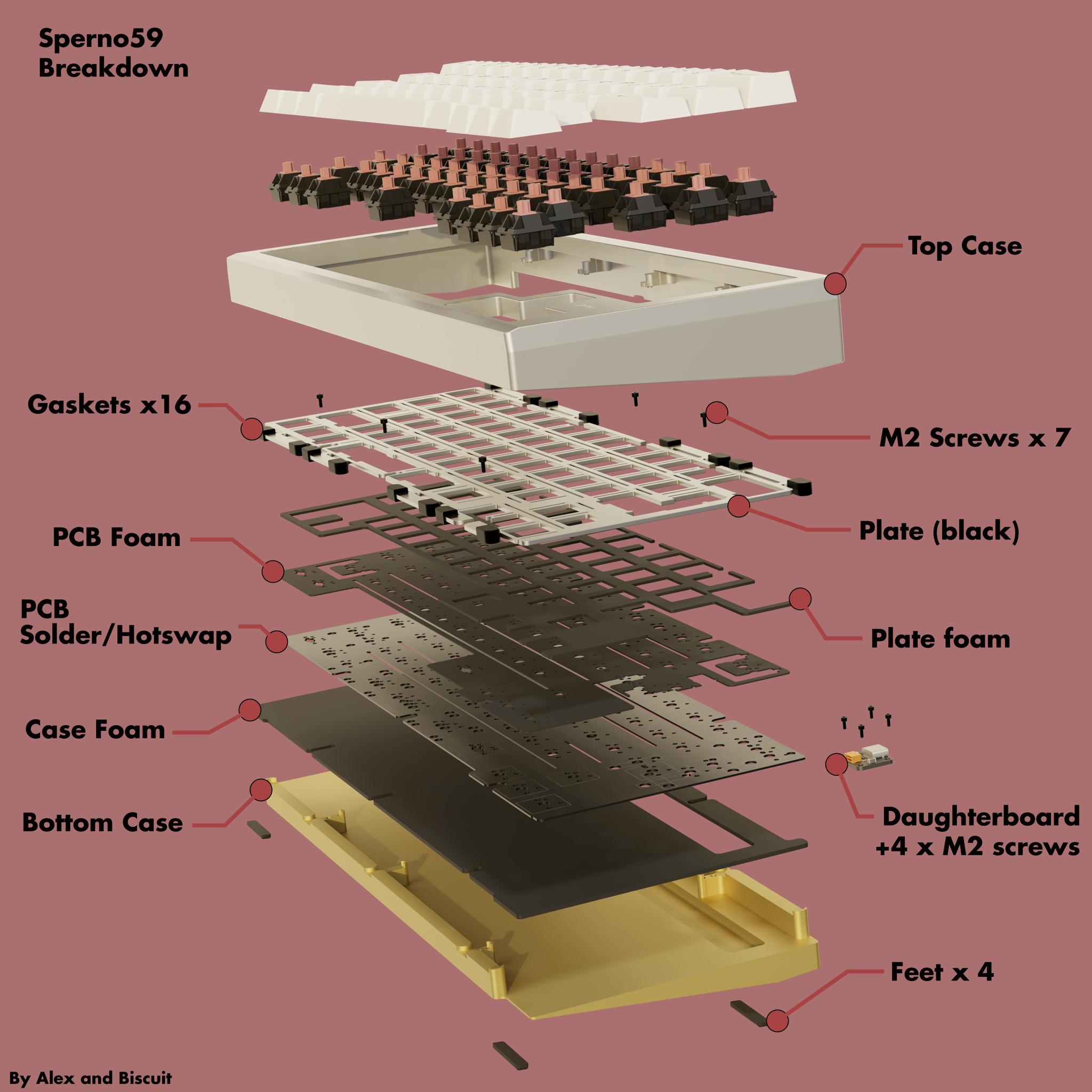 Sperno59
Breakdown

Top Case

Gaskets x16

M2 Screws x 7

Plate (black)

PCB Foam

Plate foam

PCB
Solder/Hotswap

Case Foam

Bottom Case

Daughterboard
+4 x M2 screws

Feet x 4

By Alex and Biscuit