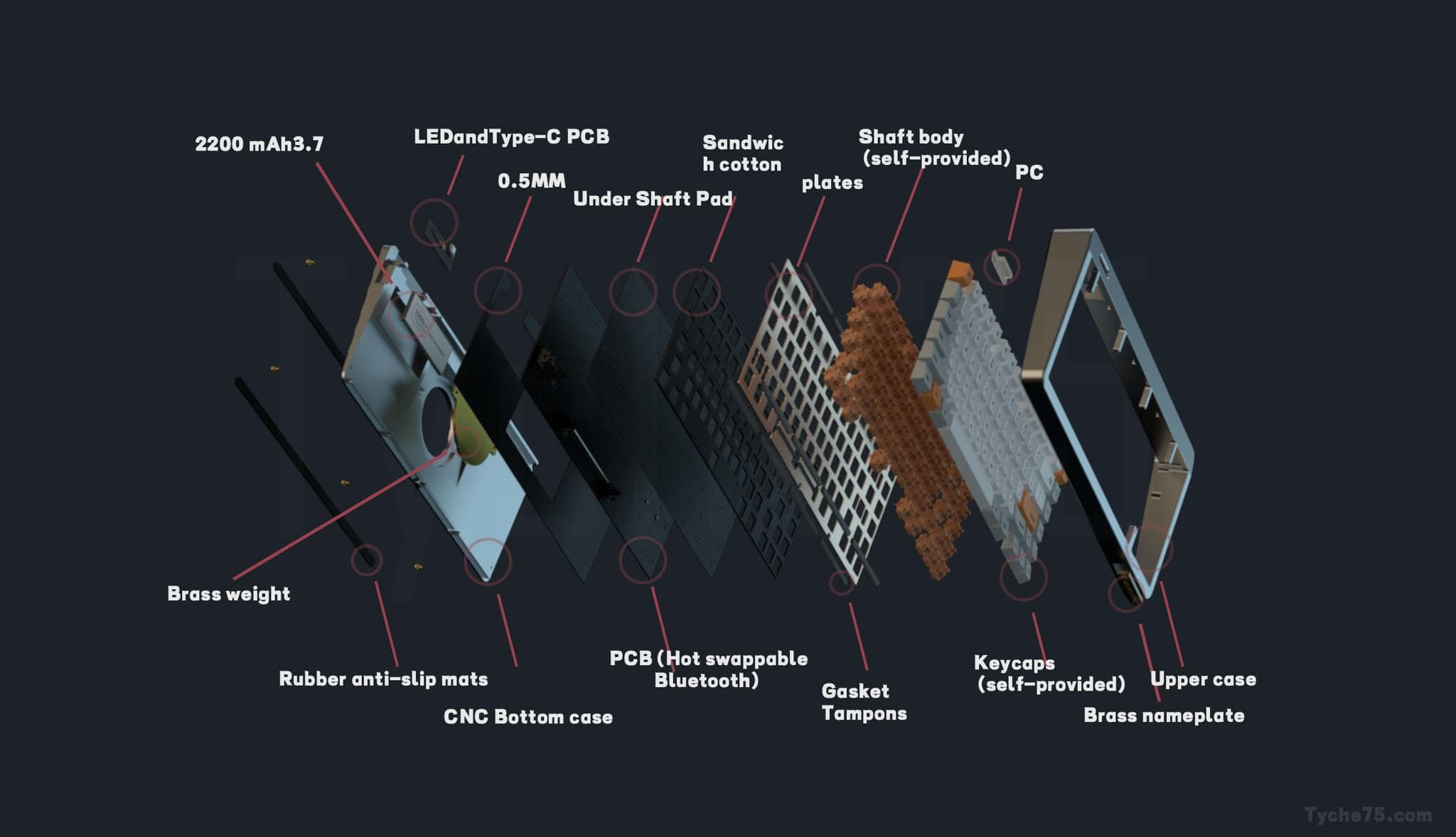 2200 mAh3.7

LEDandType-C PCB

0.5MM

Under Shaft Pad

Sandwic h cotton

plates

Shaft body (self-provided)

PC

Brass weight

Rubber anti-slip mats

CNC Bottom case

PCB (Hot swappable Bluetooth)

Gasket Tampons

Keycaps (self-provided)

Upper case

Brass nameplate

Tyche75.com