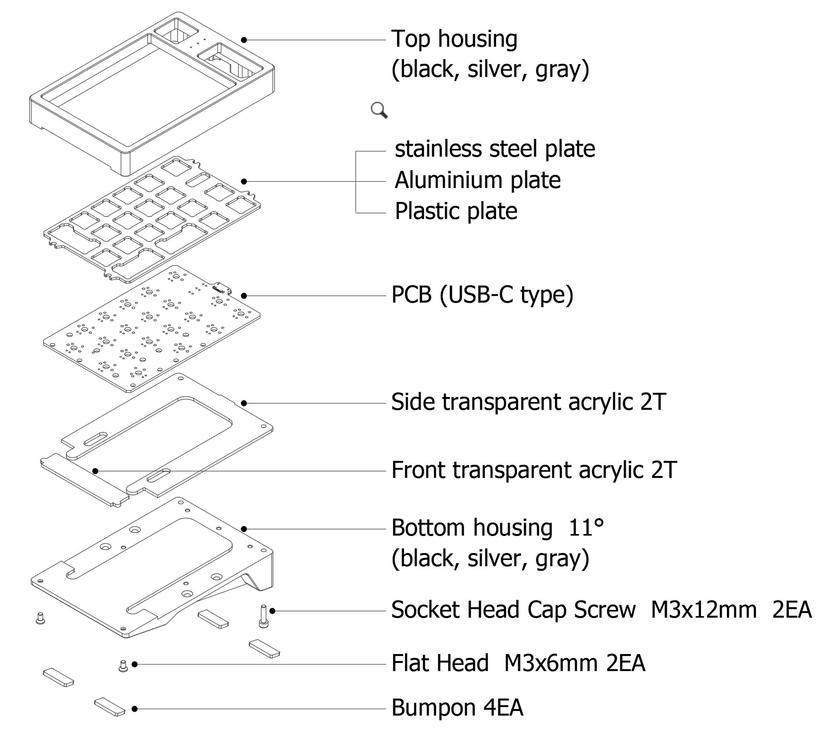 Top housing
(black, silver, gray)

stainless steel plate
Aluminium plate
Plastic plate

PCB (USB-C type)

Side transparent acrylic 2T

Front transparent acrylic 2T

Bottom housing 11°
(black, silver, gray)

Socket Head Cap Screw M3x12mm 2EA

Flat Head M3x6mm 2EA

Bumpon 4EA