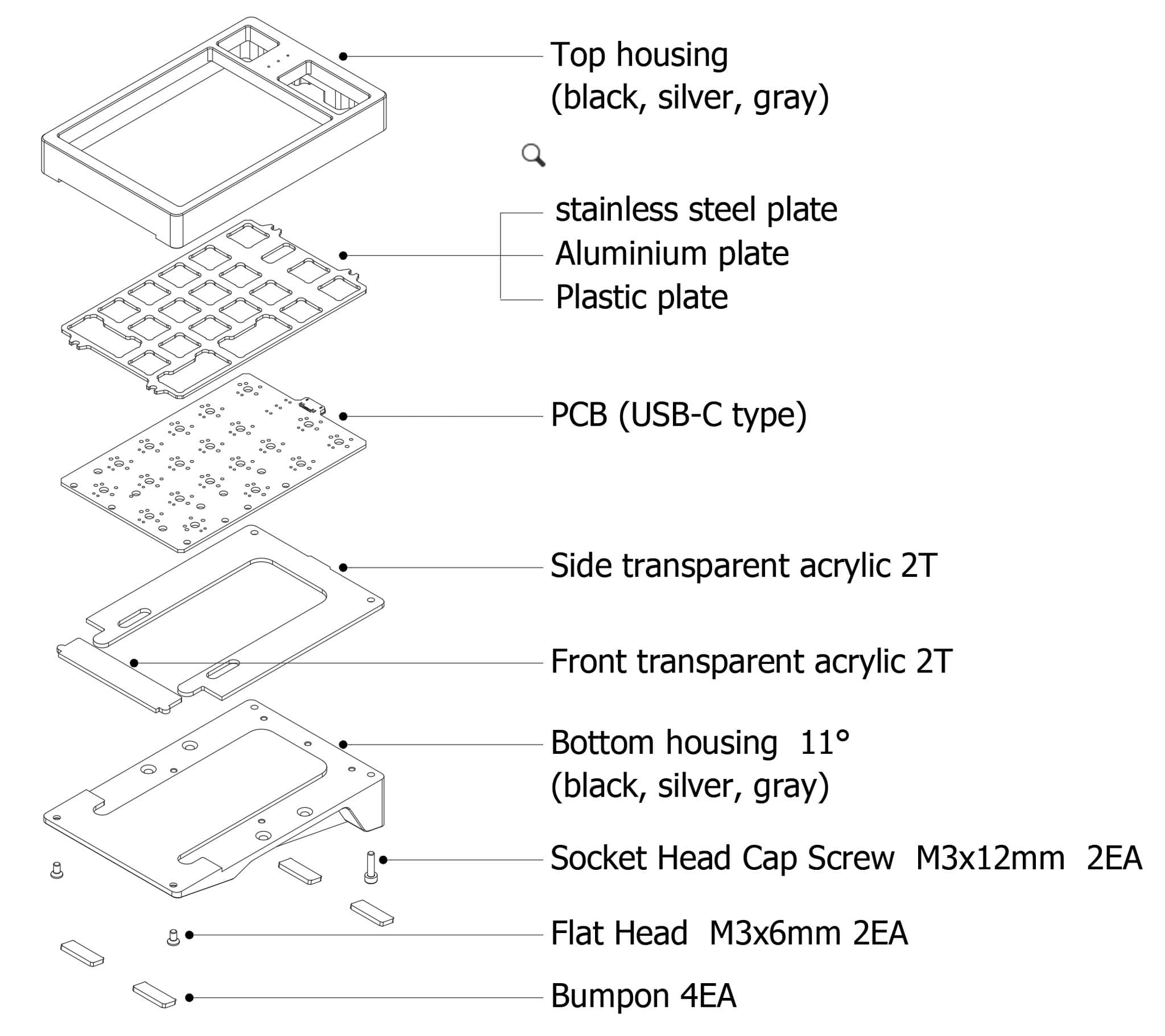 Top housing
(black, silver, gray)

stainless steel plate
Aluminium plate
Plastic plate

PCB (USB-C type)

Side transparent acrylic 2T

Front transparent acrylic 2T

Bottom housing 11°
(black, silver, gray)

Socket Head Cap Screw M3x12mm 2EA

Flat Head M3x6mm 2EA

Bumpon 4EA