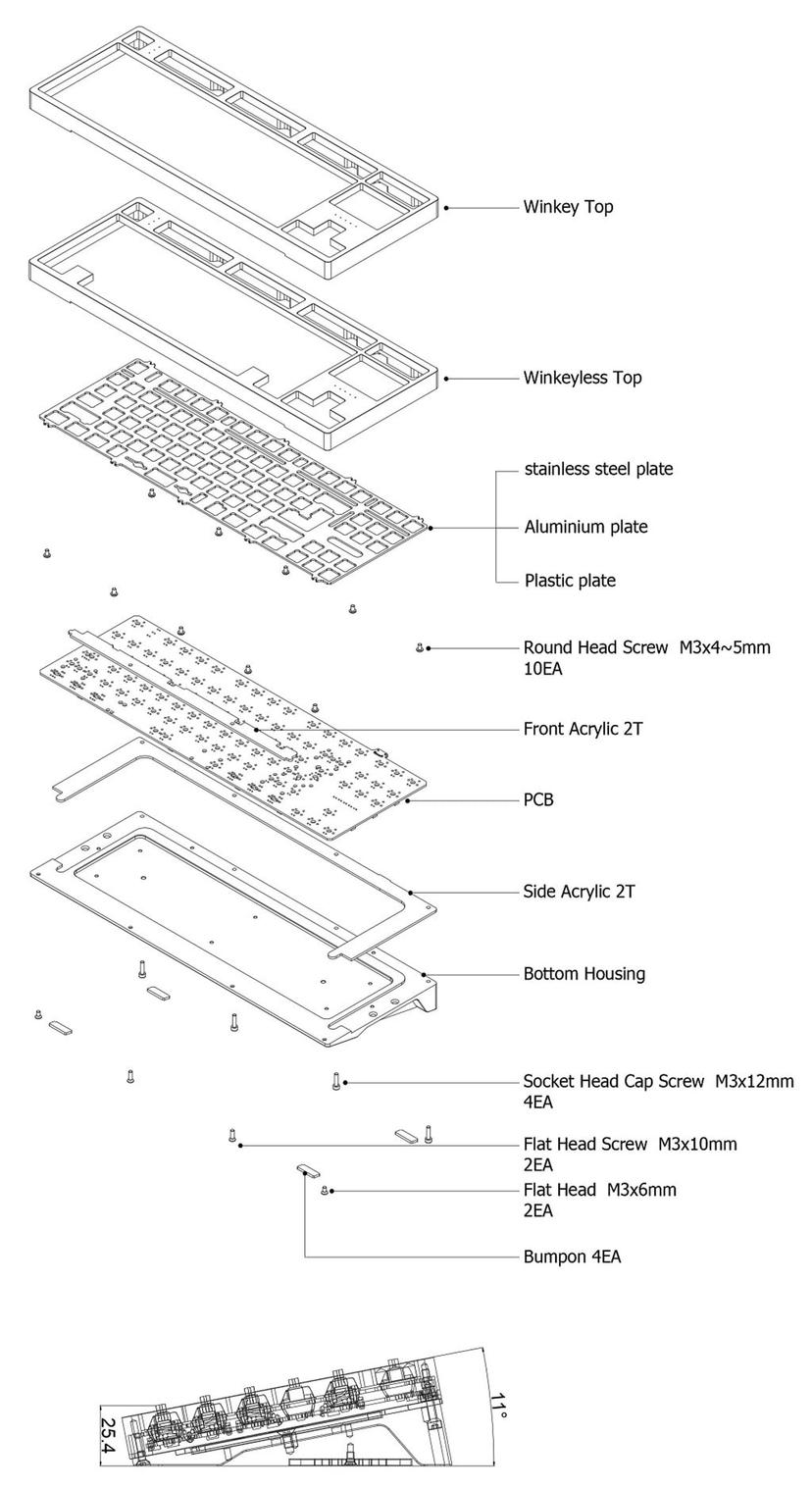 Winkey Top

Winkeyless Top

stainless steel plate

Aluminium plate

Plastic plate

Round Head Screw M3x4~5mm
10EA

Front Acrylic 2T

PCB

Side Acrylic 2T

Bottom Housing

Socket Head Cap Screw M3x12mm
4EA

Flat Head Screw M3x10mm
2EA

Flat Head M3x6mm
2EA

Bumpon 4EA

25.4

11°