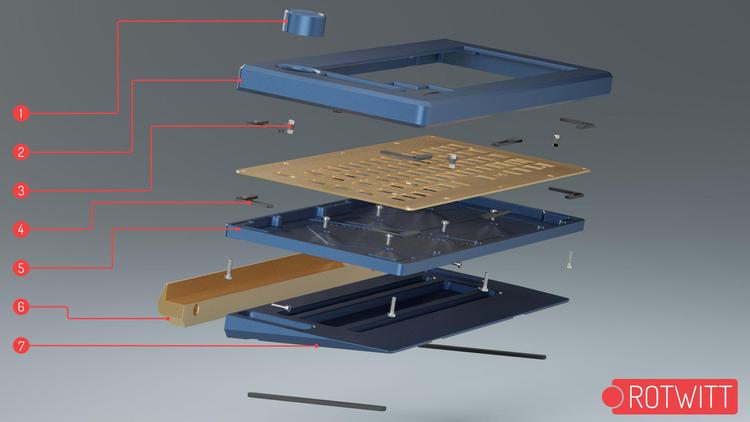 1
2
3
4
5
6
7
ROTWITT