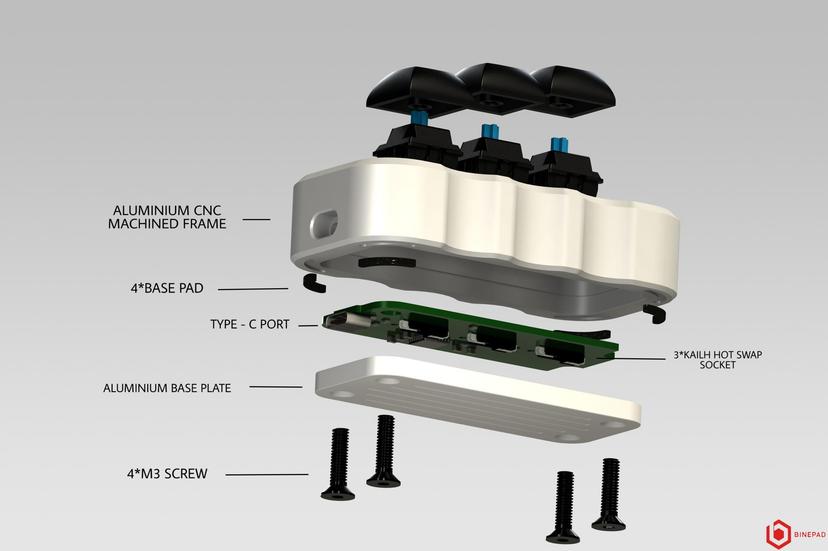 ALUMINIUM CNC MACHINED FRAME

4*BASE PAD

TYPE - C PORT

3*KAILH HOT SWAP SOCKET

ALUMINIUM BASE PLATE

4*M3 SCREW

BINEPAD