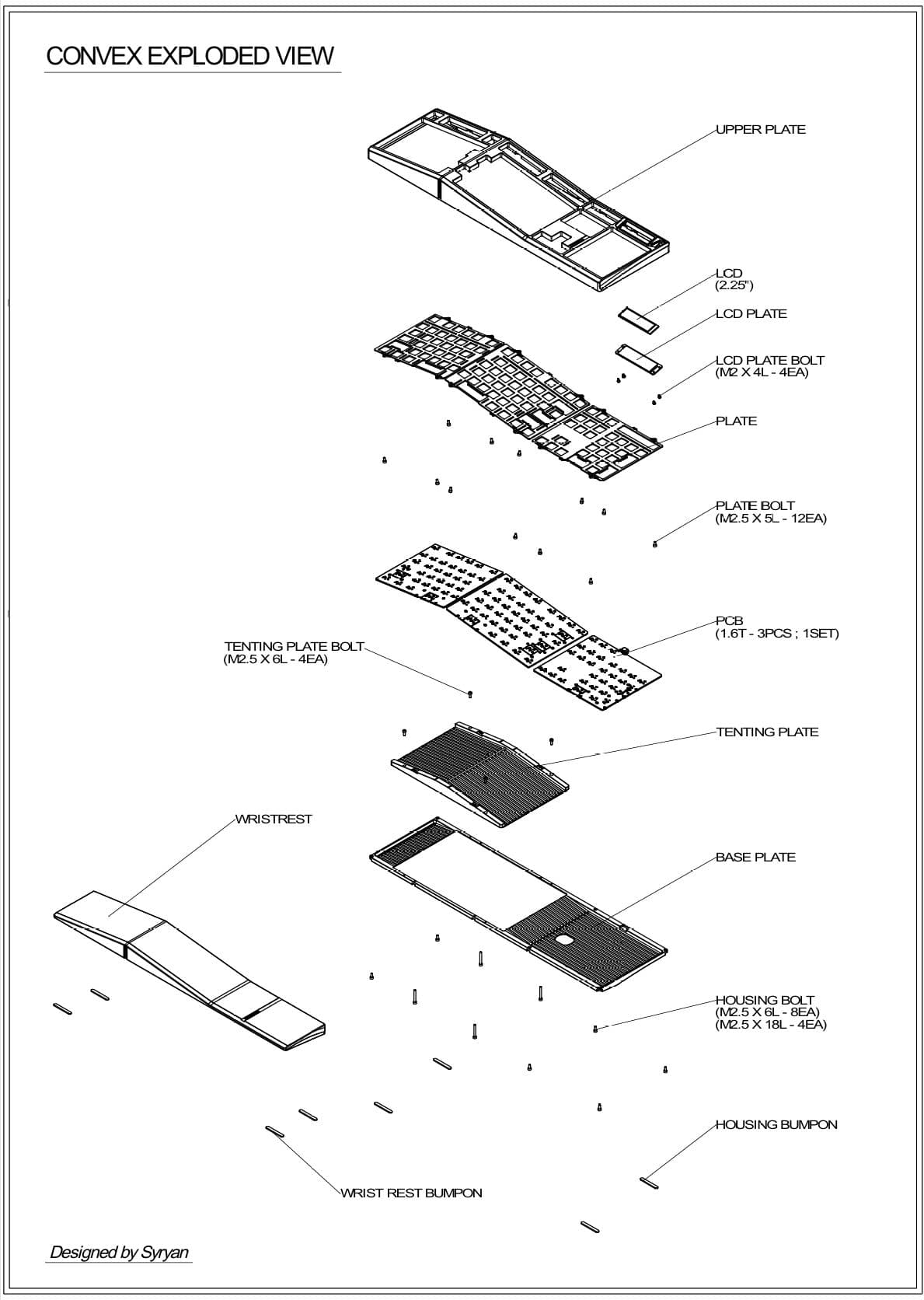 CONVEX EXPLODED VIEW

UPPER PLATE

LCD
(2.25")

LCD PLATE

LCD PLATE BOLT
(M2 X 4L - 4EA)

PLATE

PLATE BOLT
(M2.5 X 5L - 12EA)

PCB
(1.6T - 3PCS ; 1SET)

TENTING PLATE BOLT
(M2.5 X 6L - 4EA)

TENTING PLATE

WRISTREST

BASE PLATE

HOUSING BOLT
(M2.5 X 6L - 8EA)
(M2.5 X 18L - 4EA)

HOUSING BUMPON

WRIST REST BUMPON

Designed by Syryan