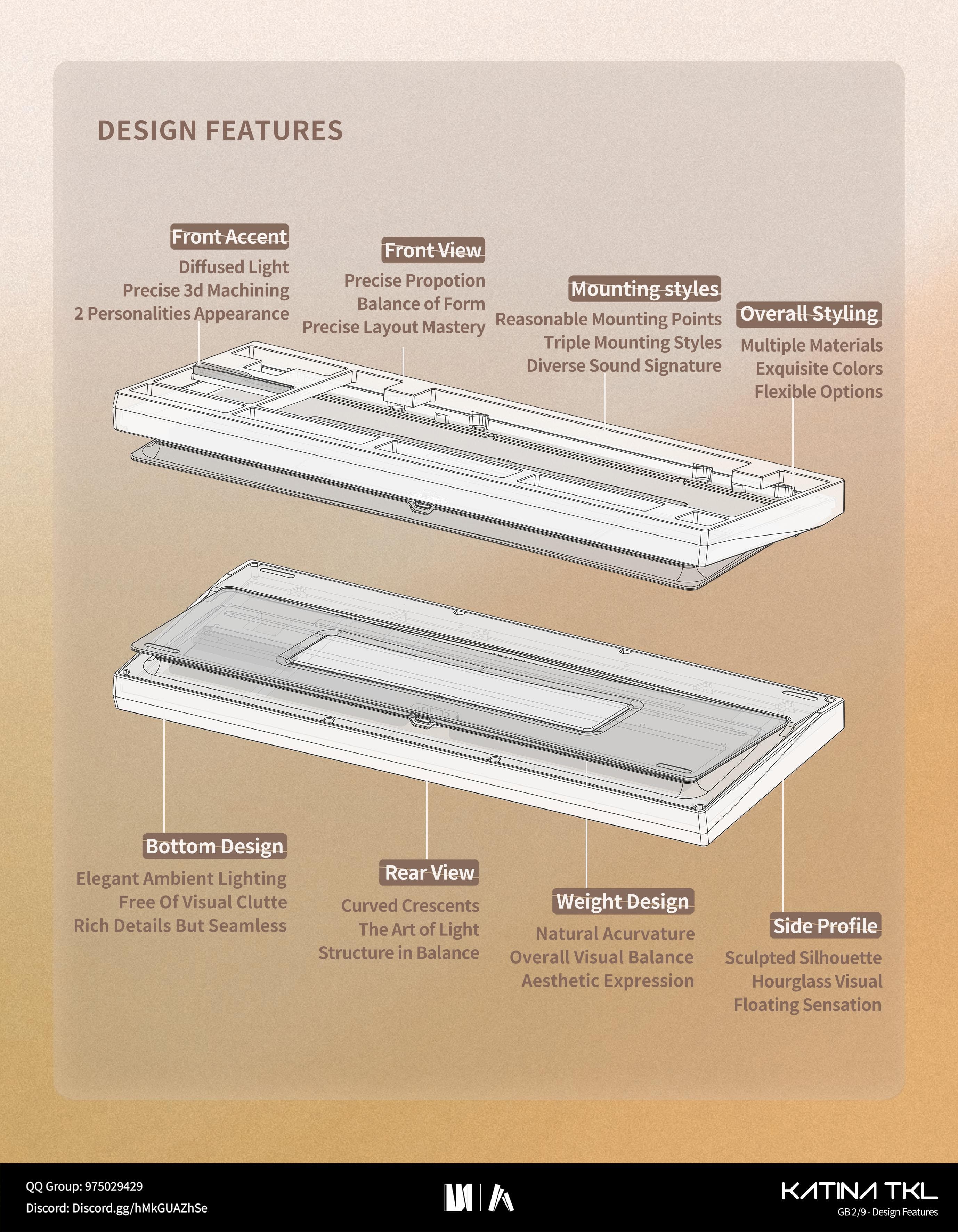 DESIGN FEATURES

Front Accent
Diffused Light
Precise 3d Machining
2 Personalities Appearance

Front View
Precise Propotion
Balance of Form
Precise Layout Mastery

Mounting styles
Reasonable Mounting Points
Triple Mounting Styles
Diverse Sound Signature

Overall Styling
Multiple Materials
Exquisite Colors
Flexible Options

Bottom Design
Elegant Ambient Lighting
Free Of Visual Clutte
Rich Details But Seamless

Rear View
Curved Crescents
The Art of Light
Structure in Balance

Weight Design
Natural Acurvature
Overall Visual Balance
Aesthetic Expression

Side Profile
Sculpted Silhouette
Hourglass Visual
Floating Sensation

QQ Group: 975029429
Discord: Discord.gg/hMkGUAZhSe

KATINA TKL
GB 2/9 - Design Features