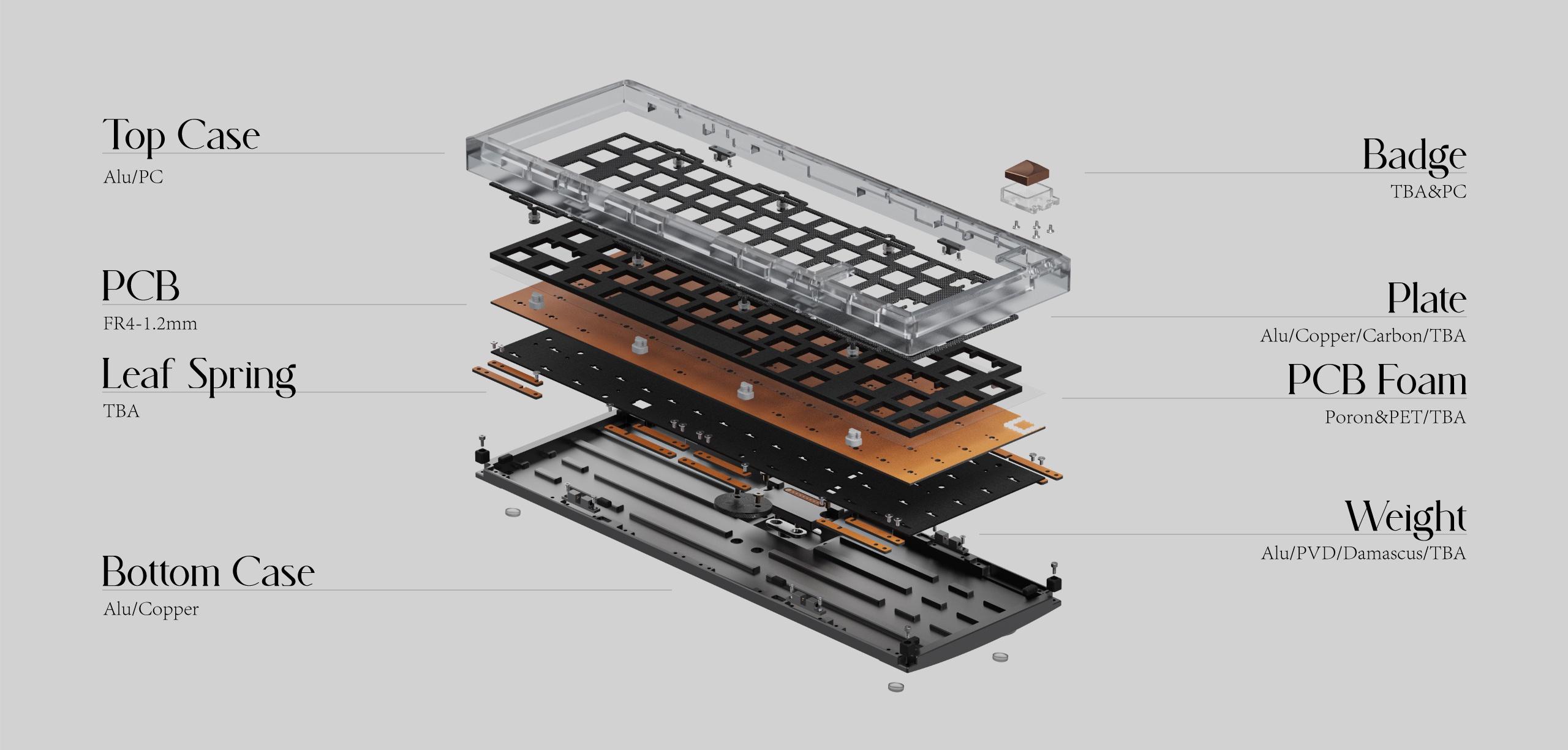 Top Case
Alu/PC

PCB
FR4-1.2mm

Leaf Spring
TBA

Bottom Case
Alu/Copper

Badge
TBA&PC

Plate
Alu/Copper/Carbon/TBA

PCB Foam
Poron&PET/TBA

Weight
Alu/PVD/Damascus/TBA