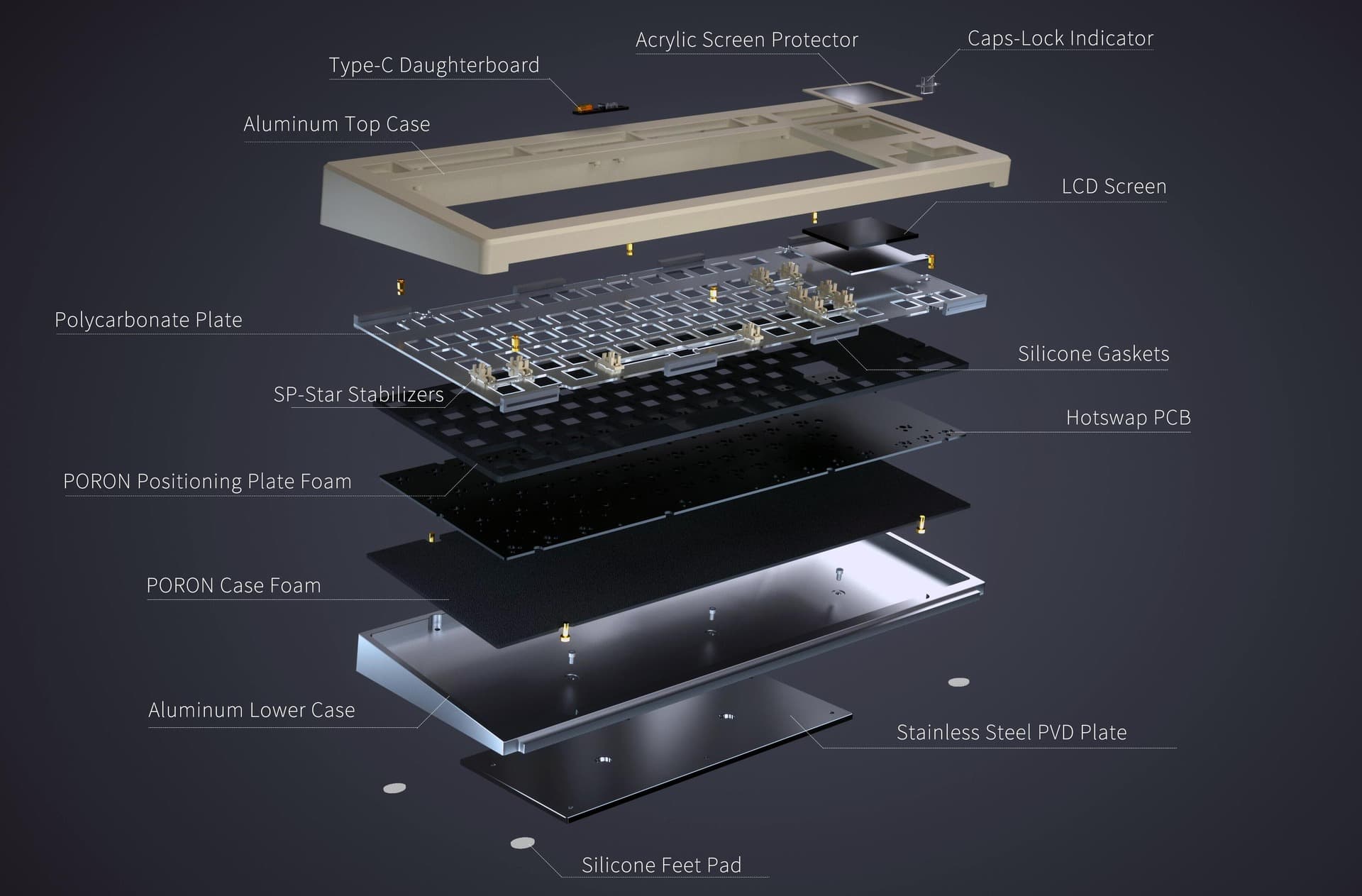 Acrylic Screen Protector

Caps-Lock Indicator

Type-C Daughterboard

Aluminum Top Case

LCD Screen

Polycarbonate Plate

Silicone Gaskets

SP-Star Stabilizers

Hotswap PCB

PORON Positioning Plate Foam

PORON Case Foam

Aluminum Lower Case

Stainless Steel PVD Plate

Silicone Feet Pad