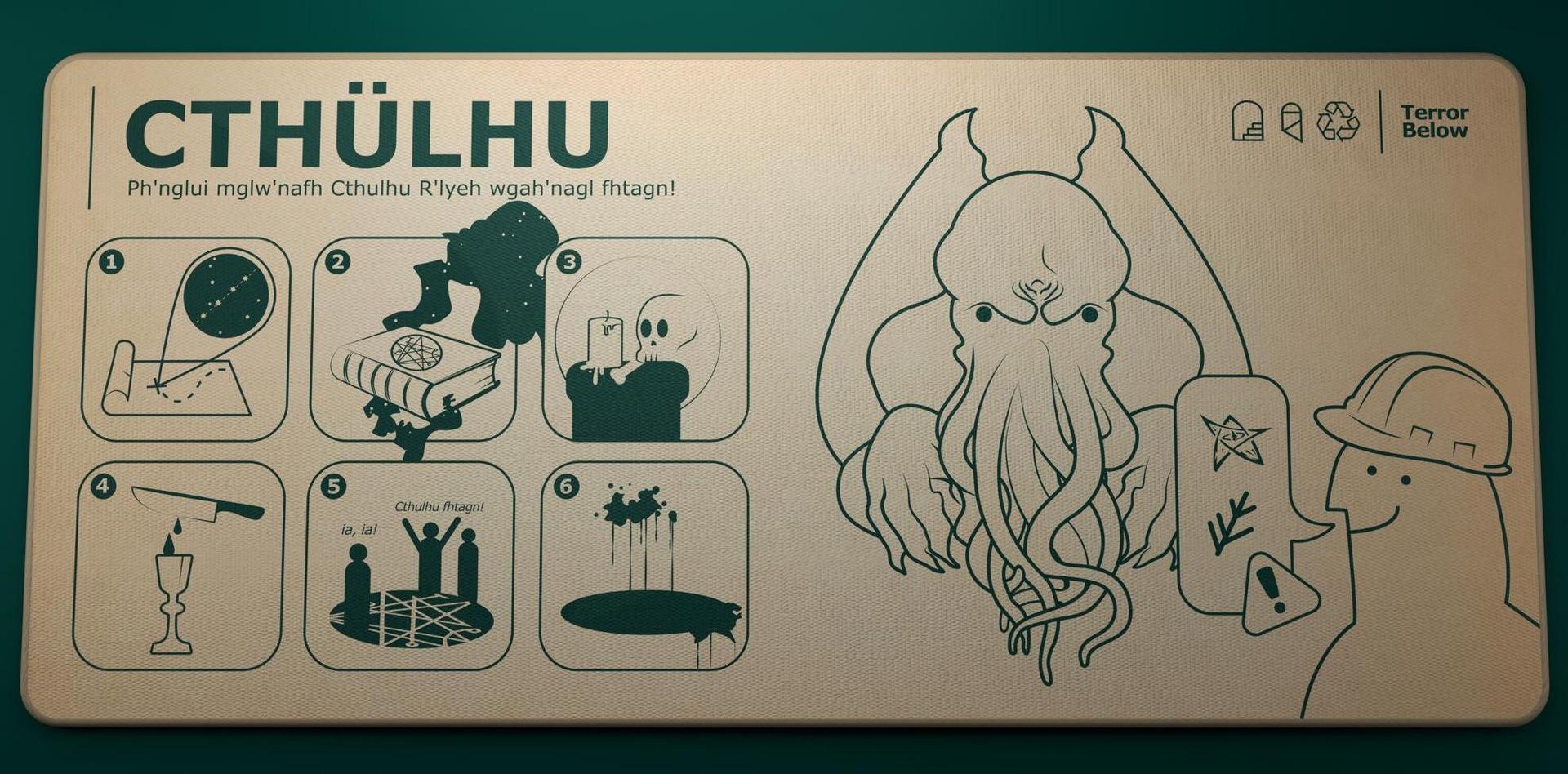 CTHÜLHU

Ph'nglui mglw'nafh Cthulhu R'lyeh wgah'nagl fhtagn!

Terror Below

1

2

3

4

5

ia, ia!

Cthulhu fhtagn!

6