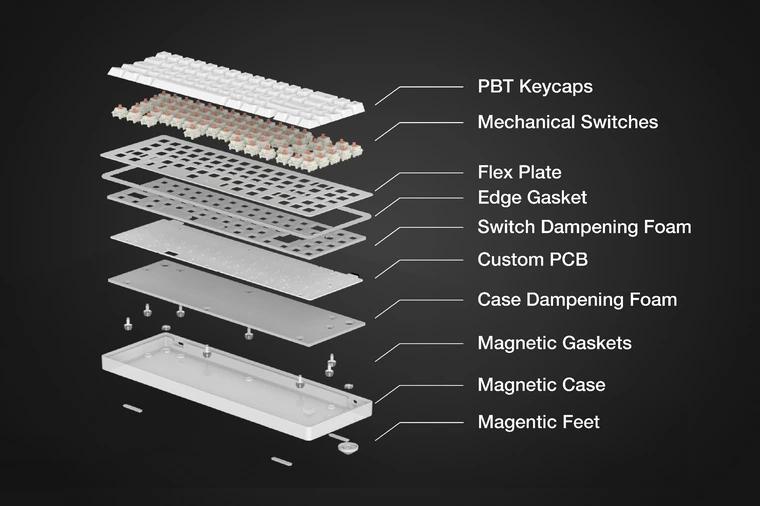 PBT Keycaps
Mechanical Switches
Flex Plate
Edge Gasket
Switch Dampening Foam
Custom PCB
Case Dampening Foam
Magnetic Gaskets
Magnetic Case
Magentic Feet